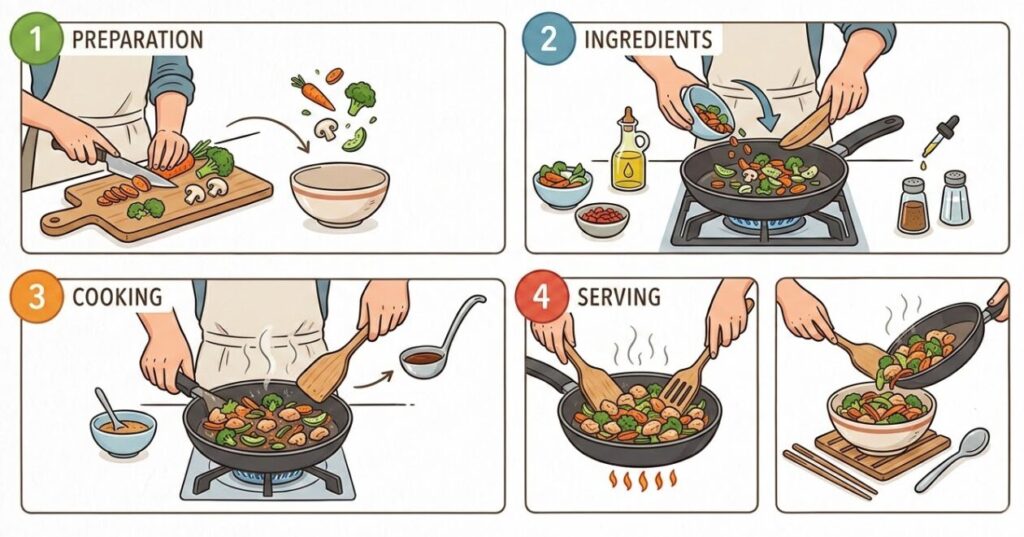 1 PREPARATION

2 INGREDIENTS

3 COOKING

4 SERVING